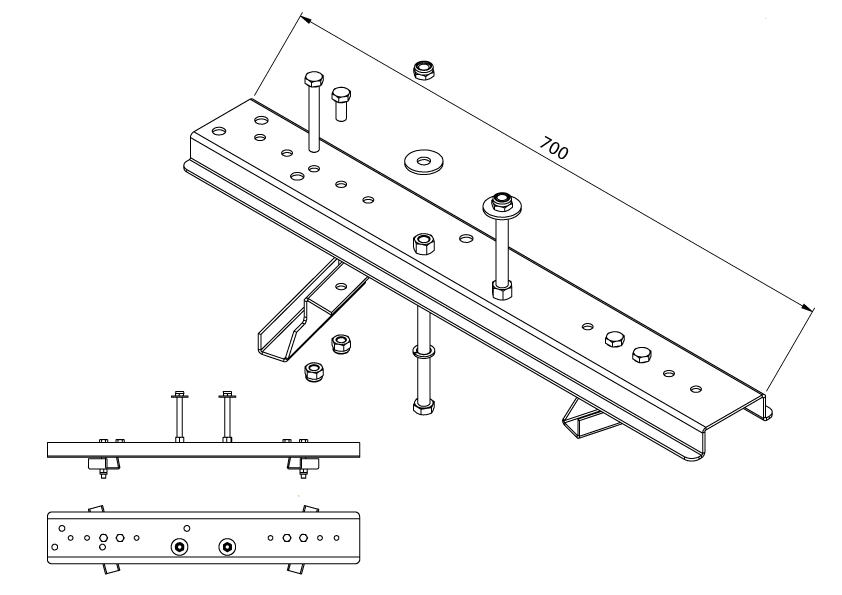 700